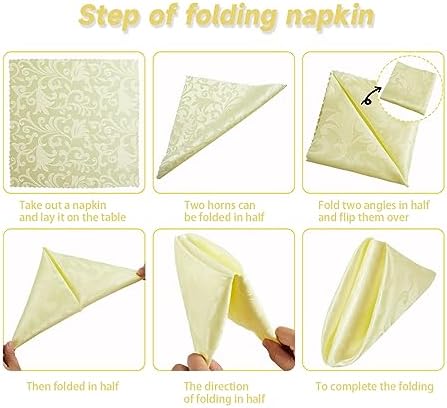 Step of folding napkin

Take out a napkin and lay it on the table

Two horns can be folded in half

Fold two angles in half and flip them over

Then folded in half

The direction of folding in half

To complete the folding