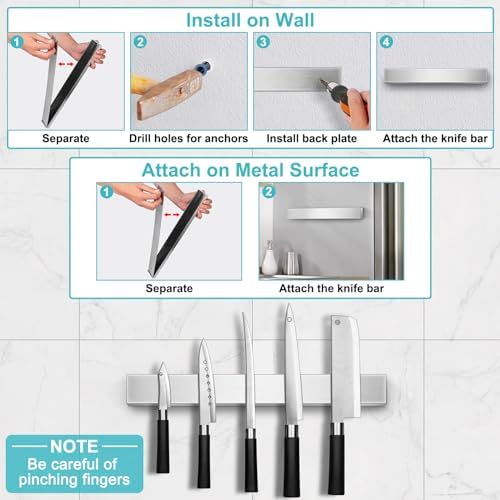 Install on Wall

1
Separate

2
Drill holes for anchors

3
Install back plate

4
Attach the knife bar

Attach on Metal Surface

1
Separate

2
Attach the knife bar

NOTE
Be careful of pinching fingers